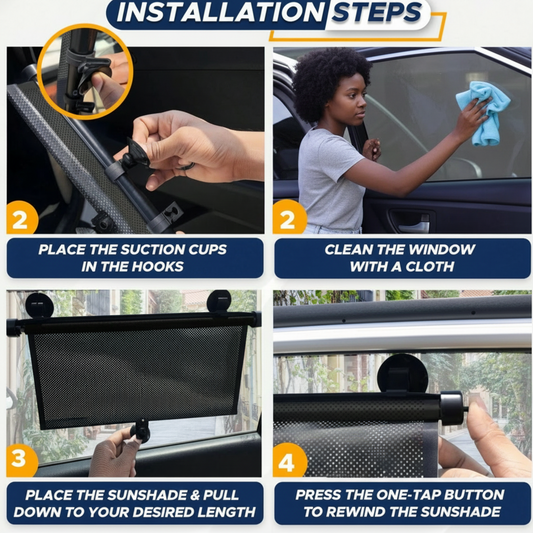 INSTALLATION STEPS

2

PLACE THE SUCTION CUPS IN THE HOOKS

2

CLEAN THE WINDOW WITH A CLOTH

3

PLACE THE SUNSHADE & PULL DOWN TO YOUR DESIRED LENGTH

4

PRESS THE ONE-TAP BUTTON TO REWIND THE SUNSHADE